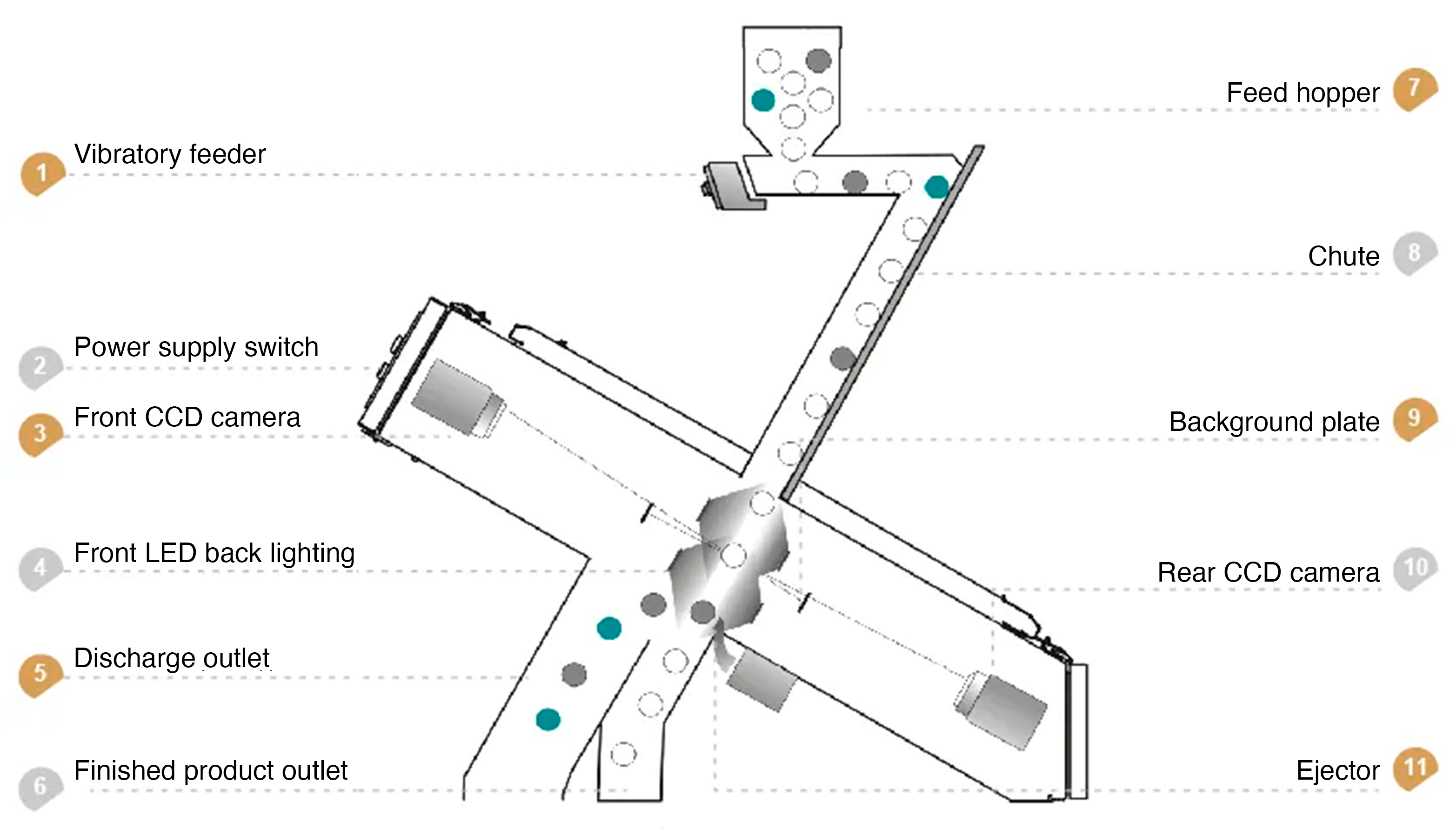 1 Vibratory feeder

2 Power supply switch

3 Front CCD camera

4 Front LED back lighting

5 Discharge outlet

6 Finished product outlet

Feed hopper 7

Chute 8

Background plate 9

Rear CCD camera 10

Ejector 11